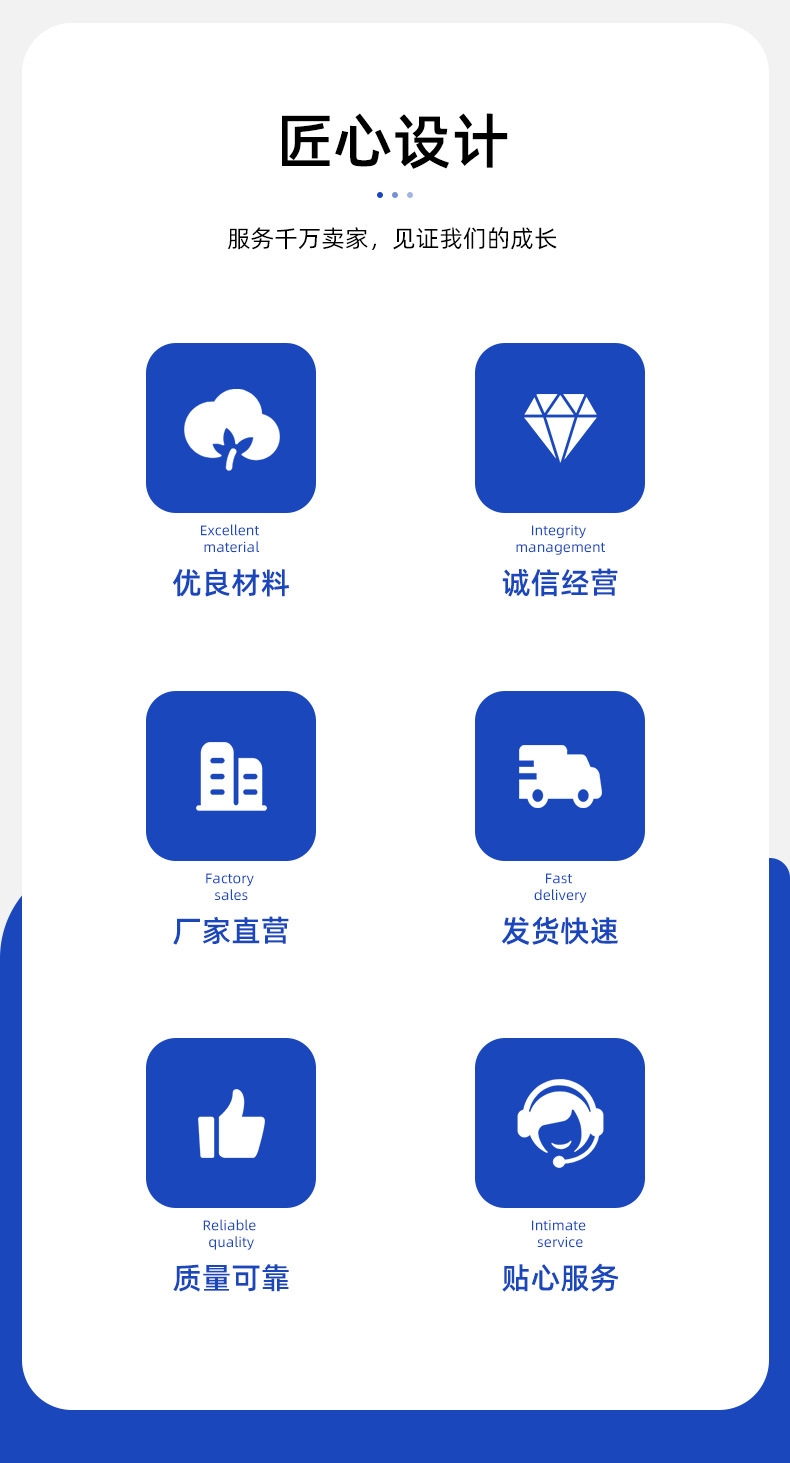 匠心设计

服务千万卖家，见证我们的成长

Excellent
material
优良材料

Integrity
management
诚信经营

Factory
sales
厂家直营

Fast
delivery
发货快速

Reliable
quality
质量可靠

Intimate
service
贴心服务